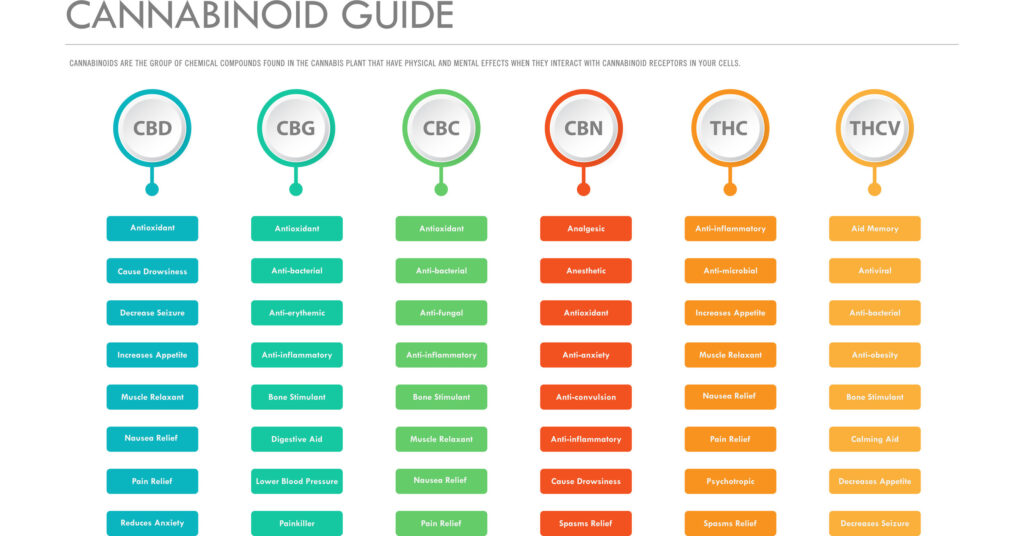 CANNABINOID GUIDE

CANNABINOIDS ARE THE GROUP OF CHEMICAL COMPOUNDS FOUND IN THE CANNABIS PLANT THAT HAVE PHYSICAL AND MENTAL EFFECTS WHEN THEY INTERACT WITH CANNABINOID RECEPTORS IN YOUR CELLS.

CBD
Antioxidant
Cause Drowsiness
Decrease Seizure
Increases Appetite
Muscle Relaxant
Nausea Relief
Pain Relief
Reduces Anxiety

CBG
Antioxidant
Anti-bacterial
Anti-erythemic
Anti-inflammatory
Bone Stimulant
Digestive Aid
Lower Blood Pressure
Painkiller

CBC
Antioxidant
Anti-bacterial
Anti-fungal
Anti-inflammatory
Bone Stimulant
Muscle Relaxant
Nausea Relief
Pain Relief

CBN
Analgesic
Anesthetic
Antioxidant
Anti-anxiety
Anti-convulsion
Anti-inflammatory
Cause Drowsiness
Spasms Relief

THC
Anti-inflammatory
Anti-microbial
Increases Appetite
Muscle Relaxant
Nausea Relief
Pain Relief
Psychotropic
Spasms Relief

THCV
Aid Memory
Antiviral
Anti-bacterial
Anti-obesity
Bone Stimulant
Calming Aid
Decreases Appetite
Decreases Seizure